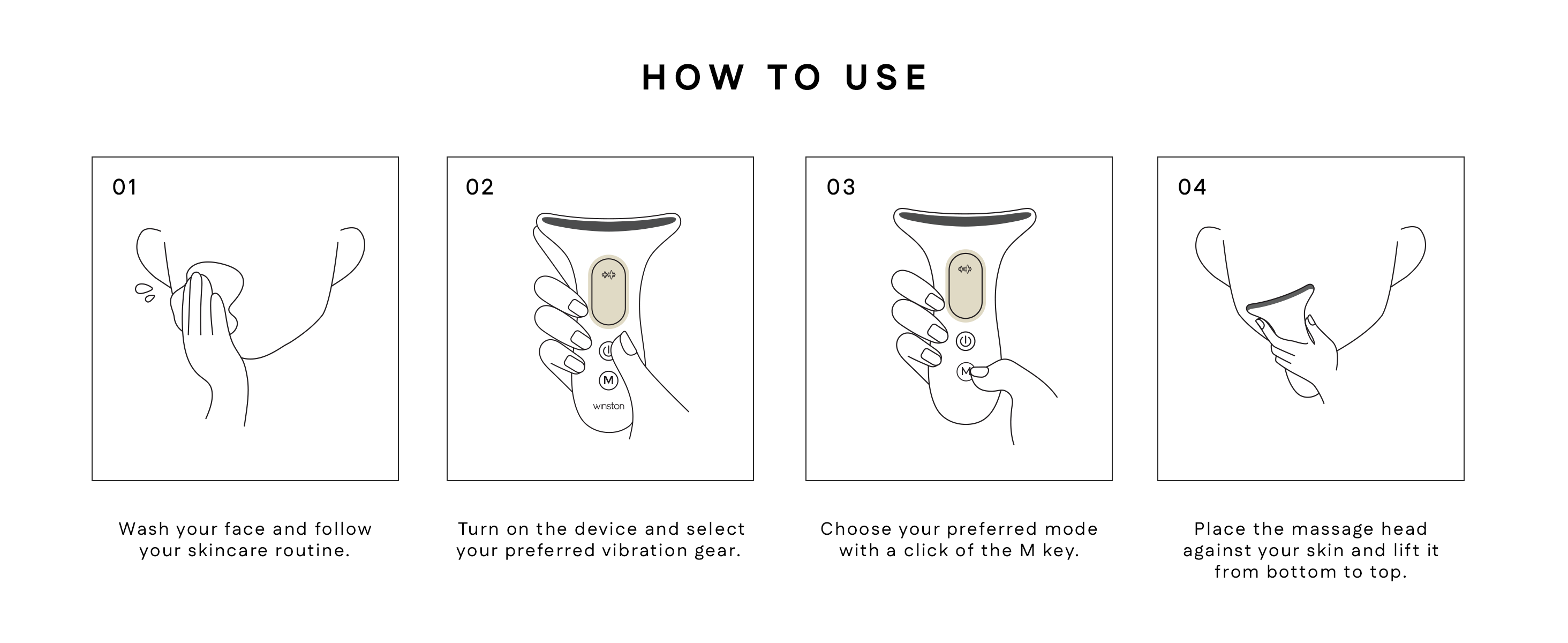 HOW TO USE

01

Wash your face and follow your skincare routine.

02

M

winston

Turn on the device and select your preferred vibration gear.

03

M

Choose your preferred mode with a click of the M key.

04

Place the massage head against your skin and lift it from bottom to top.